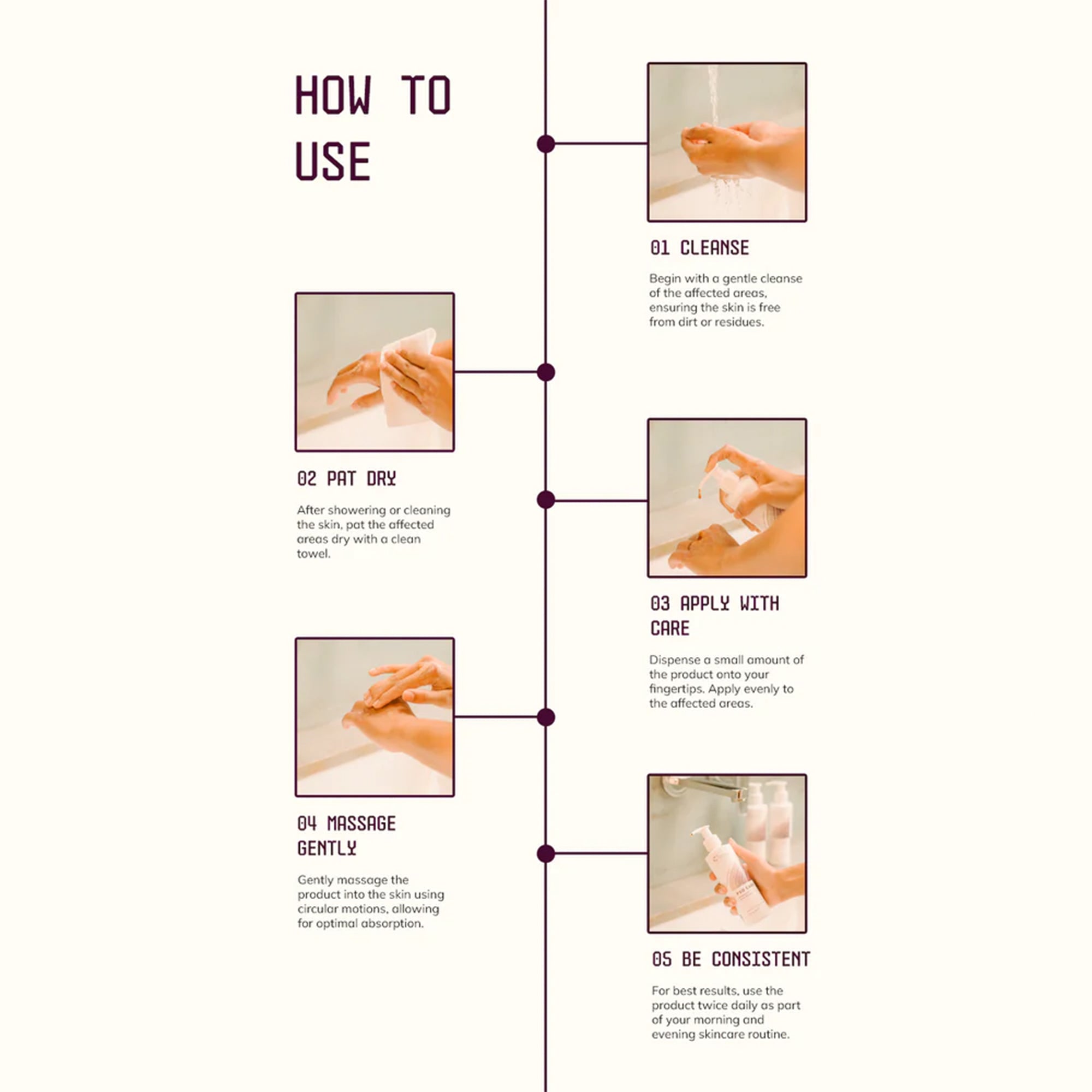 HOW TO USE

01 CLEANSE

Begin with a gentle cleanse of the affected areas, ensuring the skin is free from dirt or residues.

02 PAT DRY

After showering or cleaning the skin, pat the affected areas dry with a clean towel.

03 APPLY WITH CARE

Dispense a small amount of the product onto your fingertips. Apply evenly to the affected areas.

04 MASSAGE GENTLY

Gently massage the product into the skin using circular motions, allowing for optimal absorption.

05 BE CONSISTENT

For best results, use the product twice daily as part of your morning and evening skincare routine.